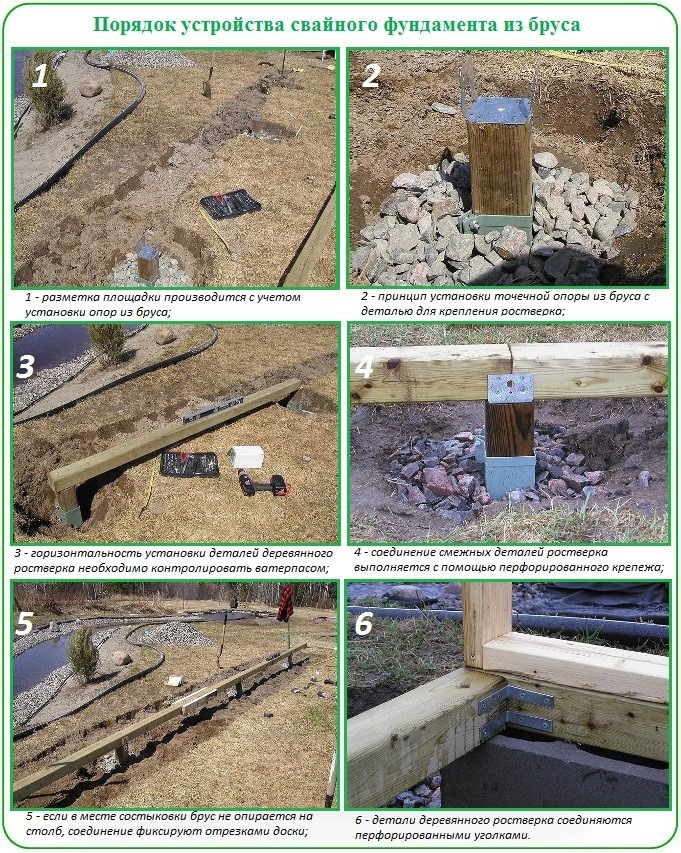 Порядок устройства свайного фундамента из бруса

1

1 - разметка площадки производится с учетом установки опор из бруса;

2

2 - принцип установки точечной опоры из бруса с деталью для крепления ростверка;

3

3 - горизонтальность установки деталей деревянного ростверка необходимо контролировать ватерпасом;

4

4 - соединение смежных деталей ростверка выполняется с помощью перфорированного крепежа;

5

5 - если в месте состыковки брус не опирается на столб, соединение фиксируют отрезками доски;

6

6 - детали деревянного ростверка соединяются перфорированными уголками.